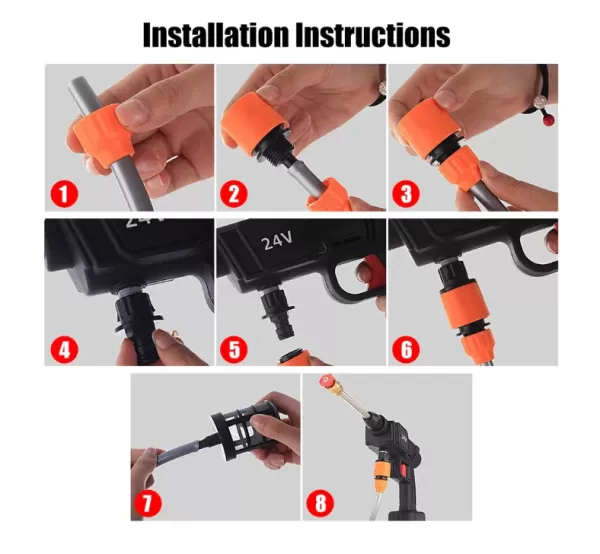 Installation Instructions

1

2

3

24V

4

24V

5

6

7

8