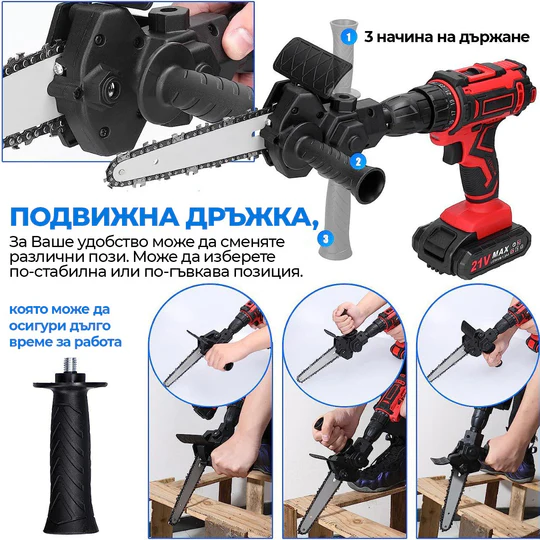 1 3 начина на държане

2

3

ПОДВИЖНА ДРЪЖКА,

За Ваше удобство може да сменяте различни пози. Може да изберете по-стабилна или по-гъвкава позиция.

която може да осигури дълго време за работа

21V MAX