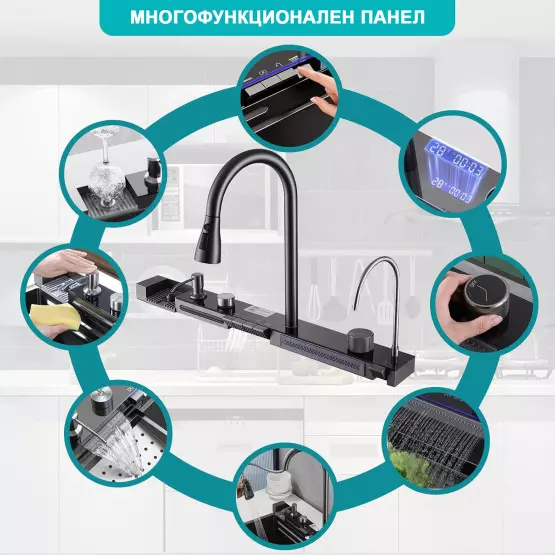 МНОГОФУНКЦИОНАЛЕН ПАНЕЛ

28° 00:03

28° 00:03