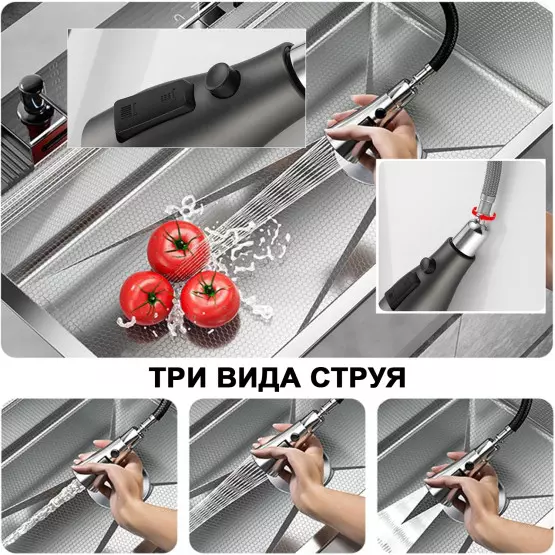 ТРИ ВИДА СТРУЯ